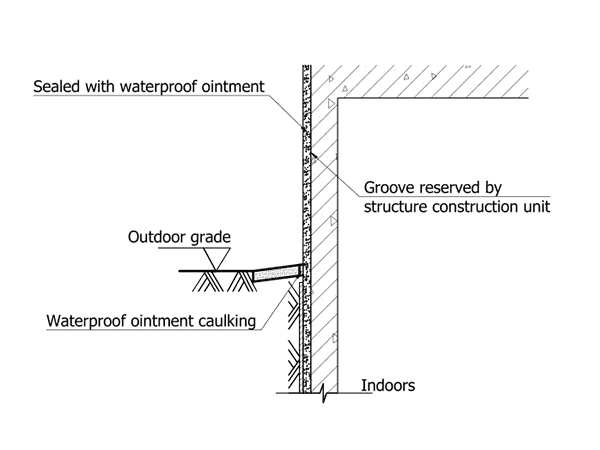 Sealed with waterproof ointment

Groove reserved by structure construction unit

Outdoor grade

Waterproof ointment caulking

Indoors