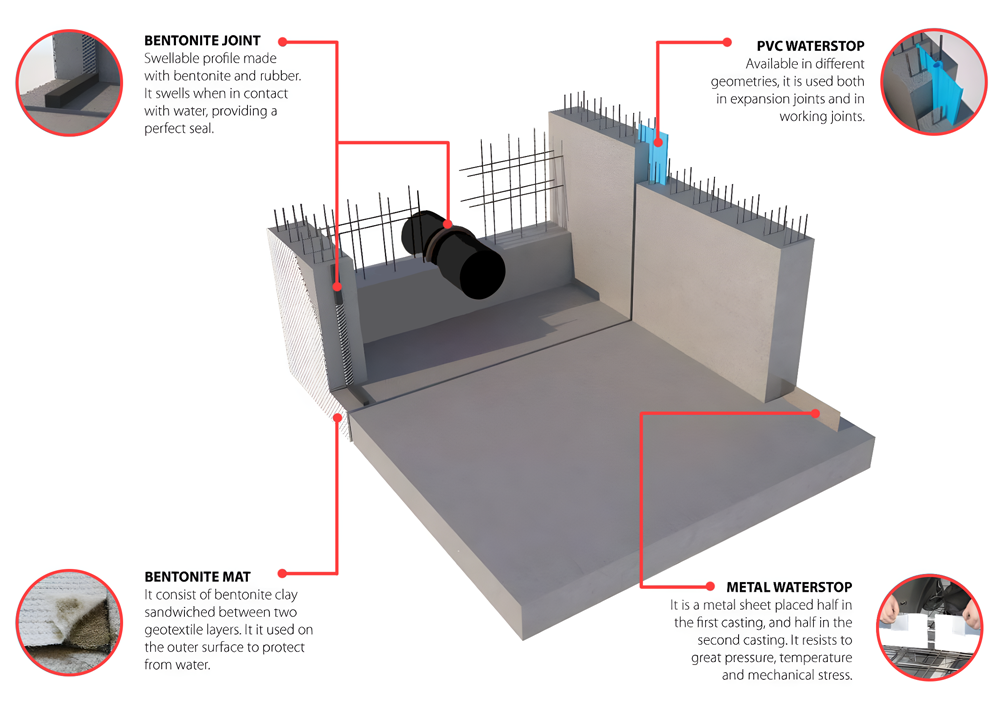 BENTONITE JOINT
Swellable profile made with bentonite and rubber. It swells when in contact with water, providing a perfect seal.

PVC WATERSTOP
Available in different geometries, it is used both in expansion joints and in working joints.

BENTONITE MAT
It consist of bentonite clay sandwiched between two geotextile layers. It it used on the outer surface to protect from water.

METAL WATERSTOP
It is a metal sheet placed half in the first casting, and half in the second casting. It resists to great pressure, temperature and mechanical stress.